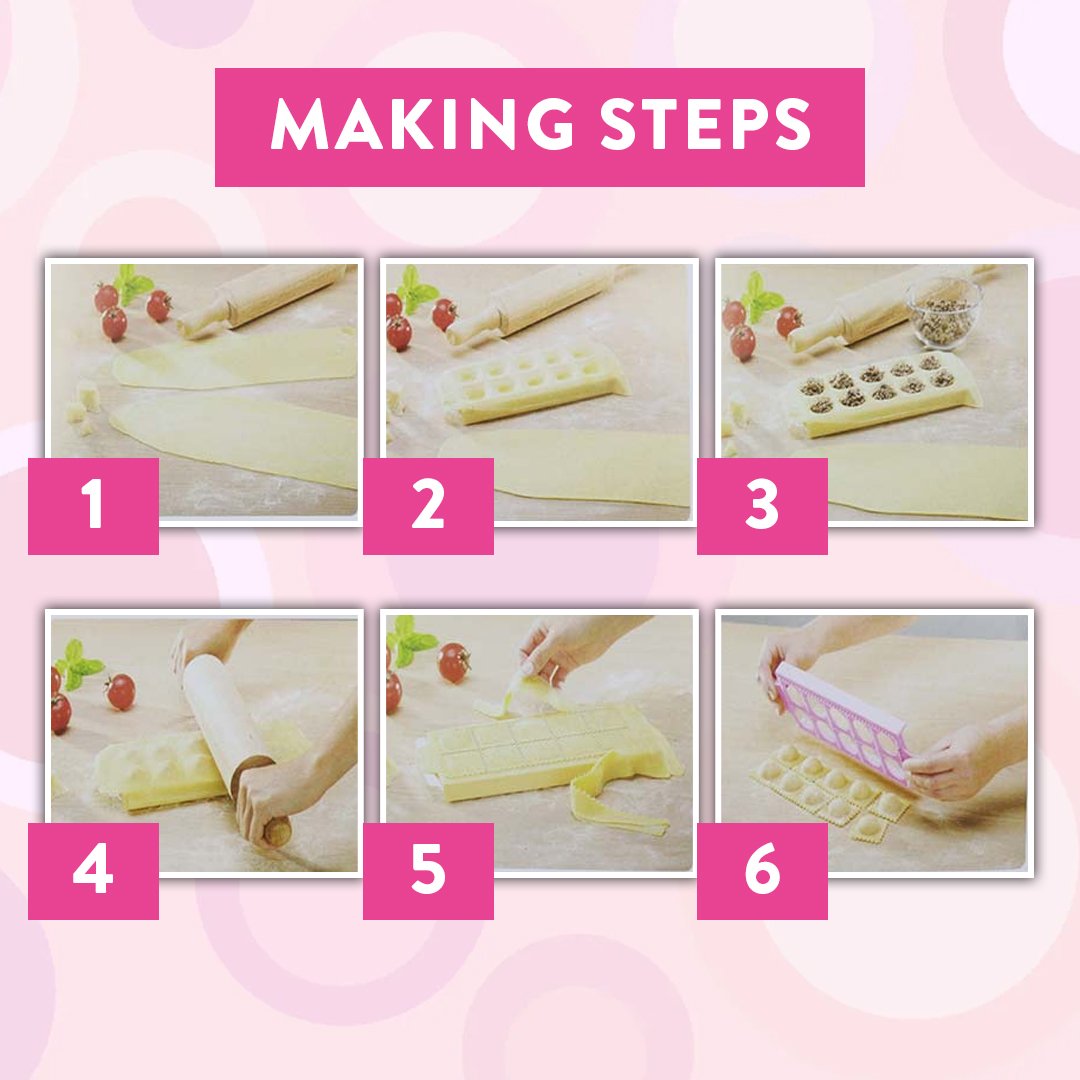 MAKING STEPS

1

2

3

4

5

6